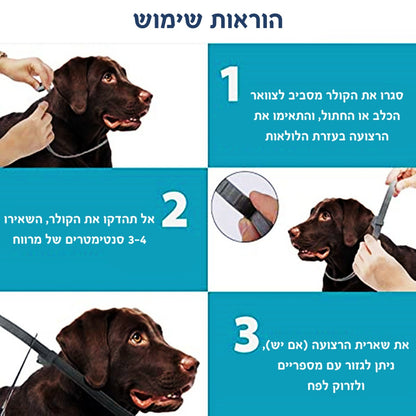 הוראות שימוש

1
סגרו את הקולר מסביב לצוואר הכלב או החתול, והתאימו את הרצועה בעזרת הלולאות

2
אל תהדקו את הקולר, השאירו 3-4 סנטימטרים של מרווח

3
את שארית הרצועה (אם יש), ניתן לגזור עם מספריים ולזרוק לפח